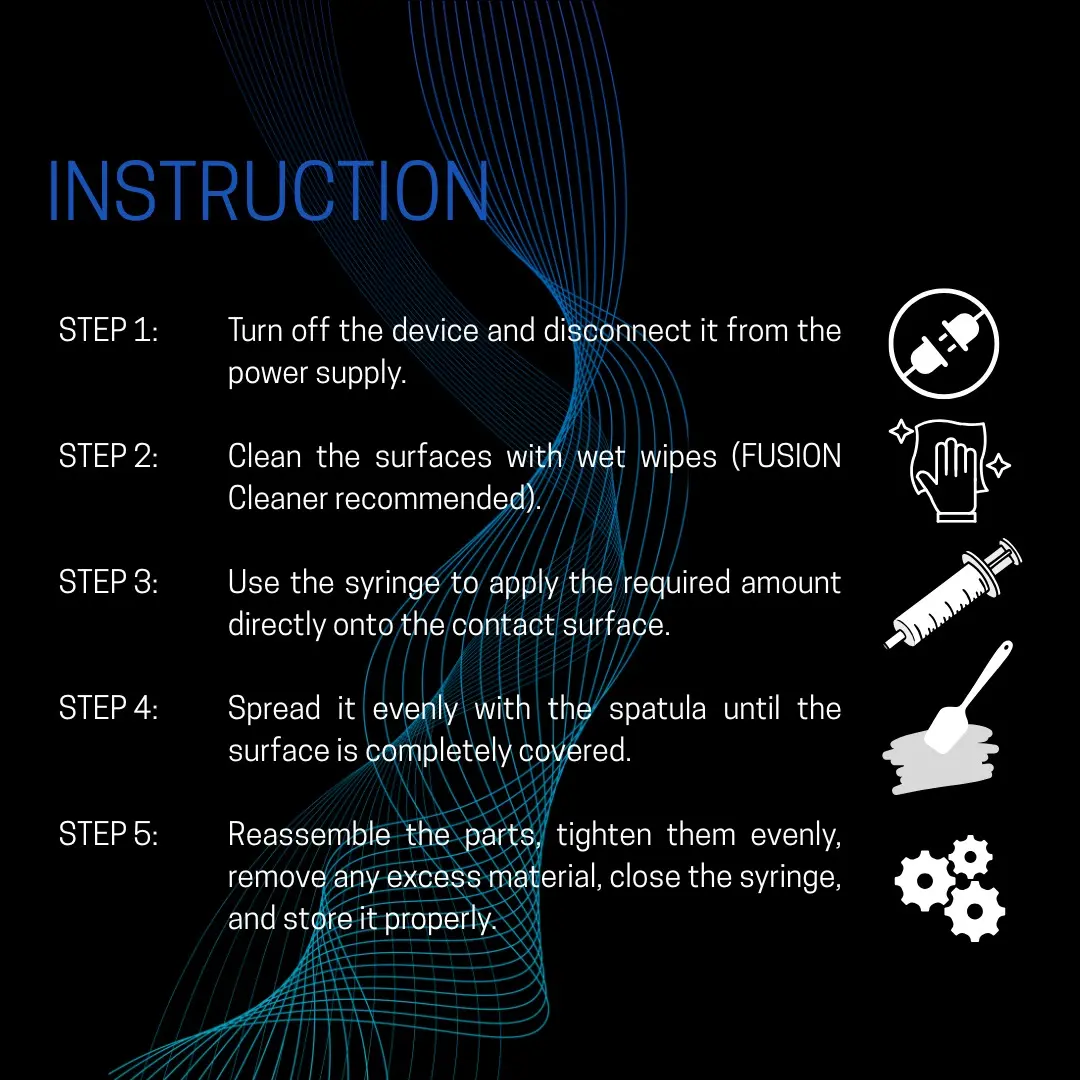 INSTRUCTION

STEP 1: Turn off the device and disconnect it from the power supply.

STEP 2: Clean the surfaces with wet wipes (FUSION Cleaner recommended).

STEP 3: Use the syringe to apply the required amount directly onto the contact surface.

STEP 4: Spread it evenly with the spatula until the surface is completely covered.

STEP 5: Reassemble the parts, tighten them evenly, remove any excess material, close the syringe, and store it properly.